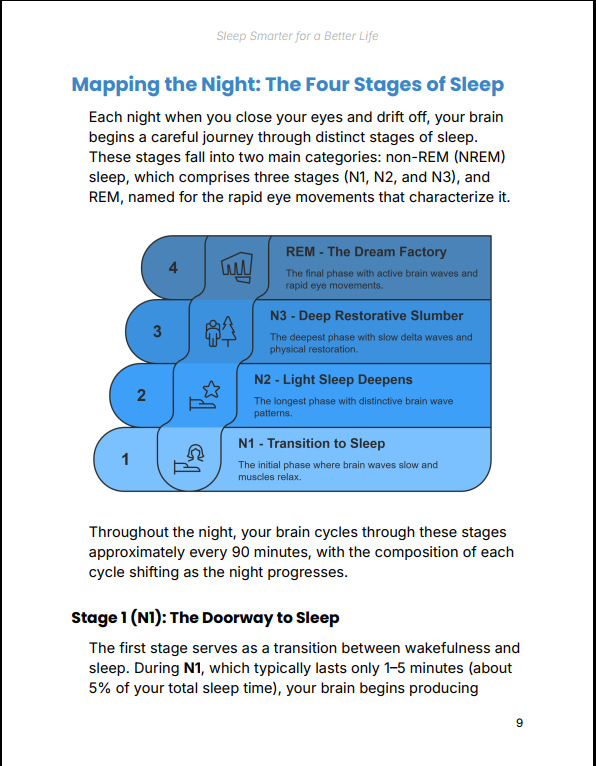 Sleep Smarter for a Better Life

Mapping the Night: The Four Stages of Sleep

Each night when you close your eyes and drift off, your brain begins a careful journey through distinct stages of sleep. These stages fall into two main categories: non-REM (NREM) sleep, which comprises three stages (N1, N2, and N3), and REM, named for the rapid eye movements that characterize it.

4

REM - The Dream Factory

The final phase with active brain waves and rapid eye movements.

3

N3 - Deep Restorative Slumber

The deepest phase with slow delta waves and physical restoration.

2

N2 - Light Sleep Deepens

The longest phase with distinctive brain wave patterns.

1

N1 - Transition to Sleep

The initial phase where brain waves slow and muscles relax.

Throughout the night, your brain cycles through these stages approximately every 90 minutes, with the composition of each cycle shifting as the night progresses.

Stage 1 (N1): The Doorway to Sleep

The first stage serves as a transition between wakefulness and sleep. During **N1**, which typically lasts only 1–5 minutes (about 5% of your total sleep time), your brain begins producing

9